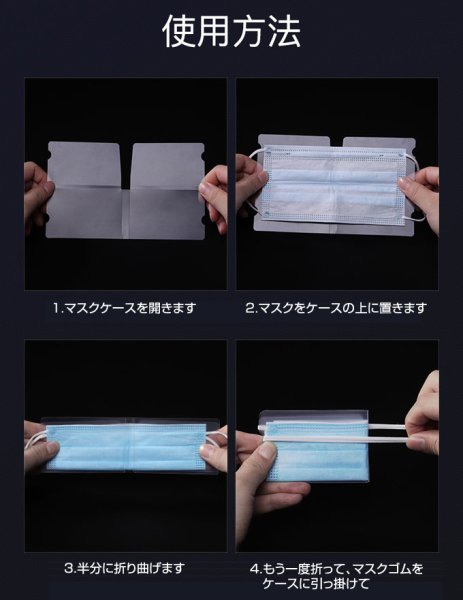 使用方法

1.マスクケースを開きます

2.マスクをケースの上に置きます

3.半分に折り曲げます

4.もう一度折って、マスクゴムをケースに引っ掛けて